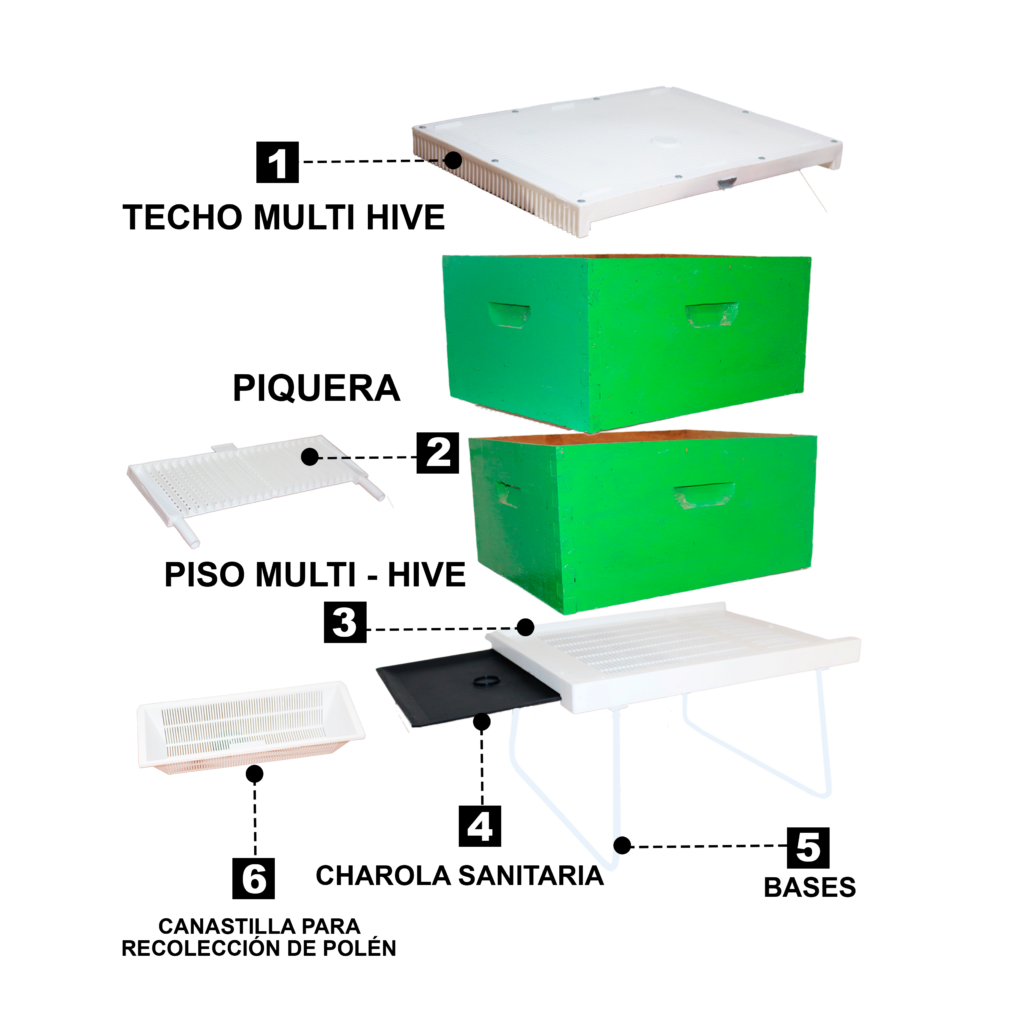 1
TECHO MULTI HIVE

PIQUERA
2

PISO MULTI - HIVE
3

4
CHAROLA SANITARIA

5
BASES

6
CANASTILLA PARA RECOLECCIÓN DE POLÉN